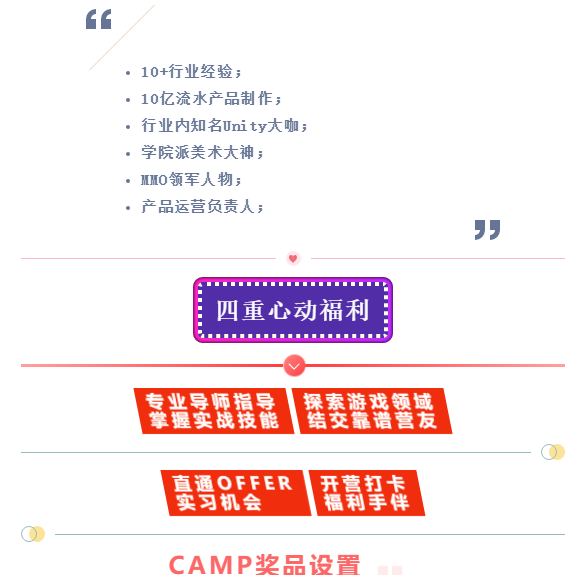 • 10+行业经验；
• 10亿流水产品制作；
• 行业内知名Unity大咖；
• 学院派美术大神；
• MMO领军人物；
• 产品运营负责人；

四重心动福利

专业导师指导
掌握实战技能

探索游戏领域
结交靠谱营友

直通OFFER
实习机会

开营打卡
福利手伴

CAMP奖品设置